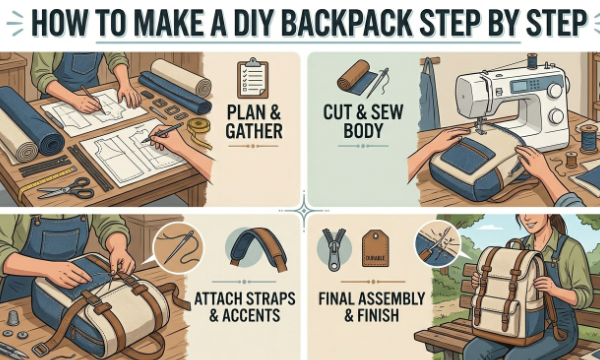 HOW TO MAKE A DIY BACKPACK STEP BY STEP

PLAN & GATHER

CUT & SEW BODY

ATTACH STRAPS & ACCENTS

DURABLE

FINAL ASSEMBLY & FINISH